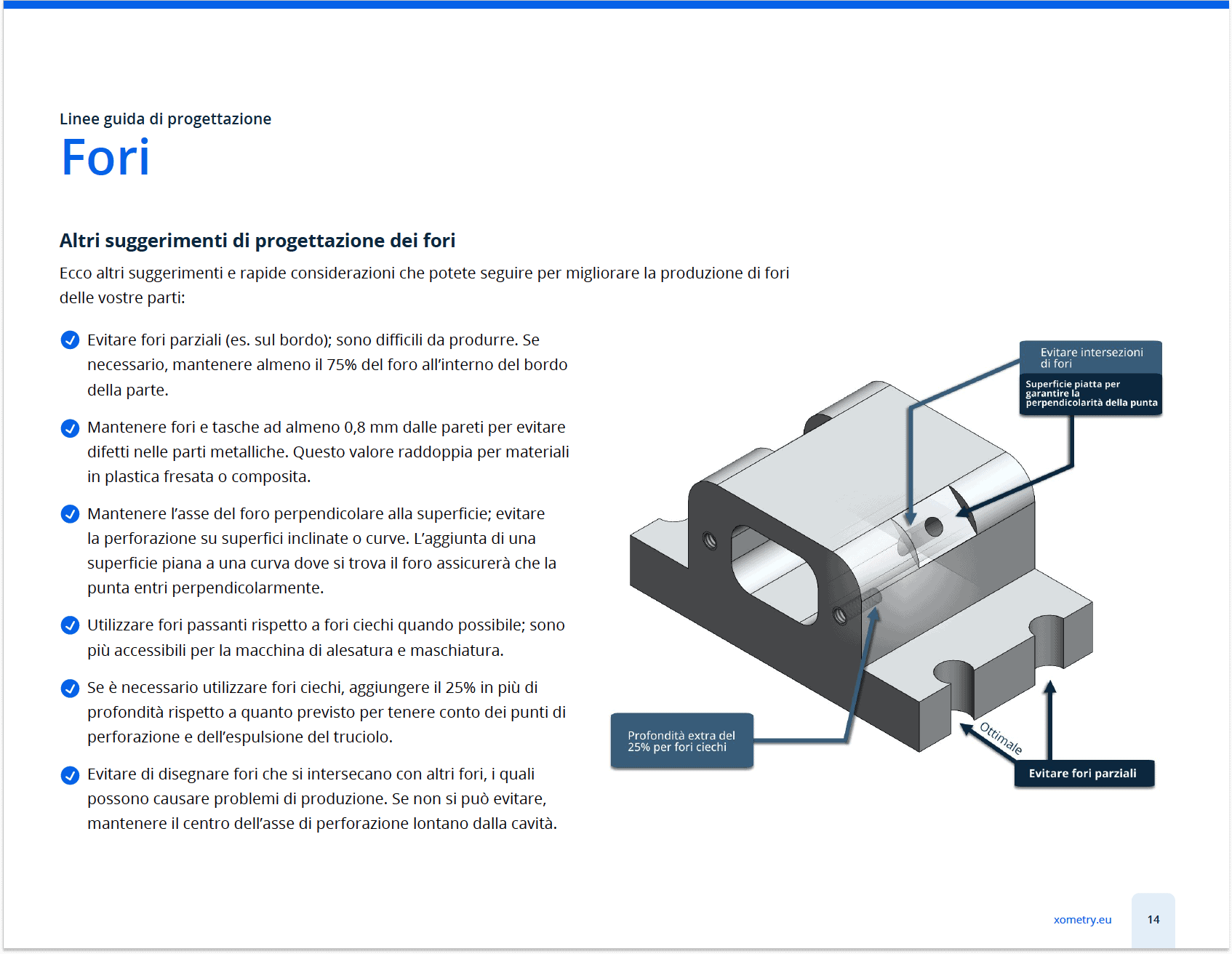 Linee guida di progettazione

Fori

Altri suggerimenti di progettazione dei fori

Ecco altri suggerimenti e rapide considerazioni che potete seguire per migliorare la produzione di fori delle vostre parti:

Evitare fori parziali (es. sul bordo); sono difficili da produrre. Se necessario, mantenere almeno il 75% del foro all'interno del bordo della parte.

Mantenere fori e tasche ad almeno 0,8 mm dalle pareti per evitare difetti nelle parti metalliche. Questo valore raddoppia per materiali in plastica fresata o composita.

Mantenere l'asse del foro perpendicolare alla superficie; evitare la perforazione su superfici inclinate o curve. L'aggiunta di una superficie piana a una curva dove si trova il foro assicurerà che la punta entri perpendicolarmente.

Utilizzare fori passanti rispetto a fori ciechi quando possibile; sono più accessibili per la macchina di alesatura e maschiatura.

Se è necessario utilizzare fori ciechi, aggiungere il 25% in più di profondità rispetto a quanto previsto per tenere conto dei punti di perforazione e dell'espulsione del truciolo.

Evitare di disegnare fori che si intersecano con altri fori, i quali possono causare problemi di produzione. Se non si può evitare, mantenere il centro dell'asse di perforazione lontano dalla cavità.

Evitare intersezioni di fori

Superficie piatta per garantire la perpendicolarità della punta

Profondità extra del 25% per fori ciechi

Ottimale

Evitare fori parziali

xometry.eu

14